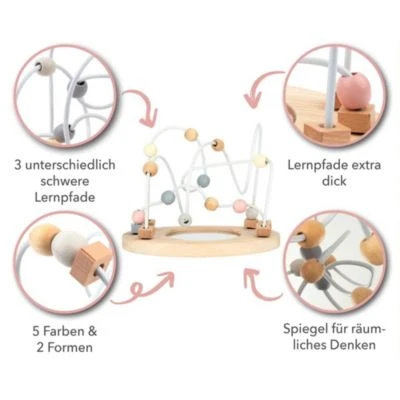 3 unterschiedlich schwere Lernpfade

Lernpfade extra dick

5 Farben & 2 Formen

Spiegel für räumliches Denken